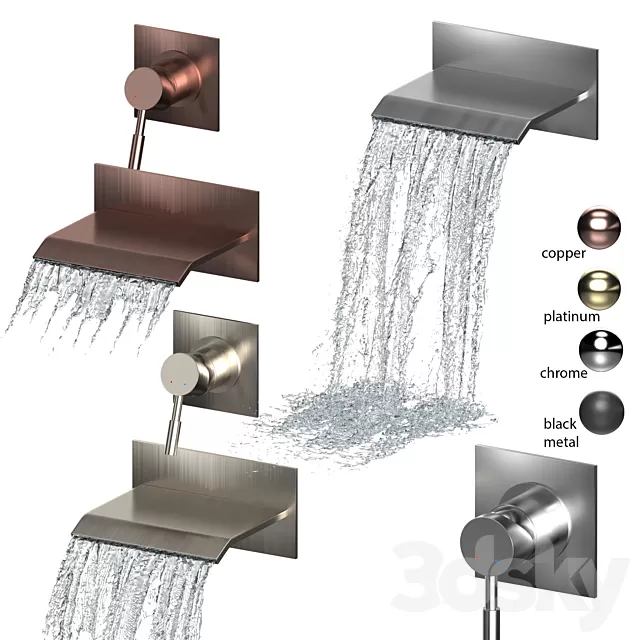 copper
platinum
chrome
black metal
3dsky