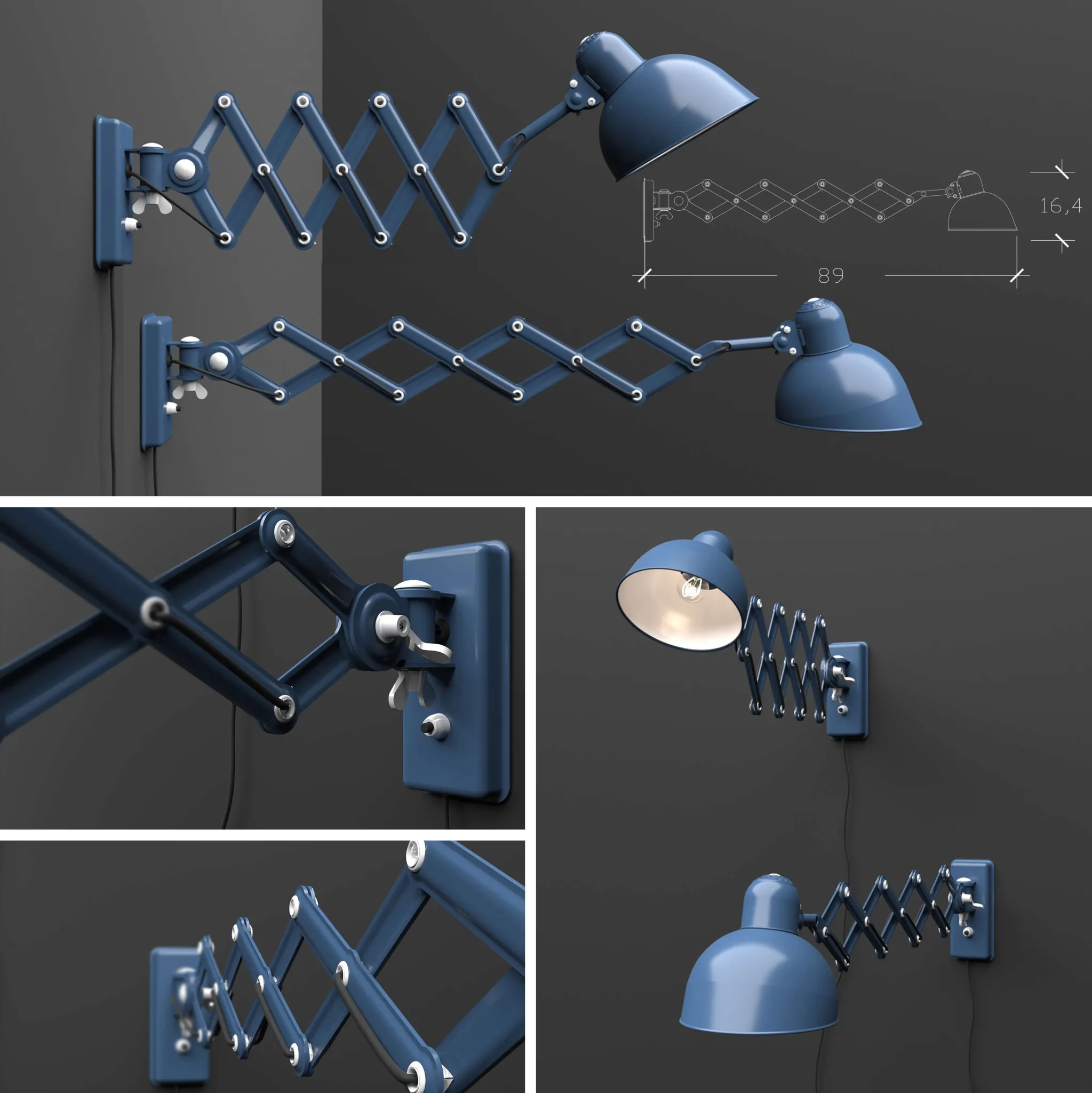 16,4

89