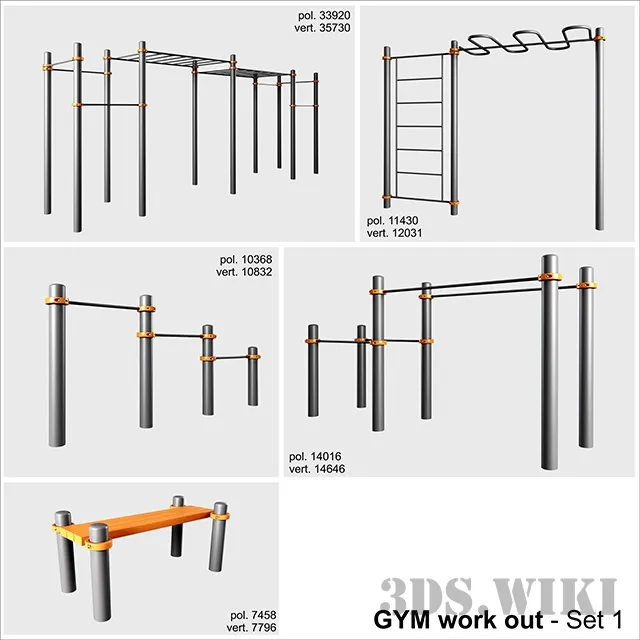 pol. 33920
vert. 35730

pol. 11430
vert. 12031

pol. 10368
vert. 10832

pol. 14016
vert. 14646

pol. 7458
vert. 7796

3DS.WIKI

GYM work out - Set 1