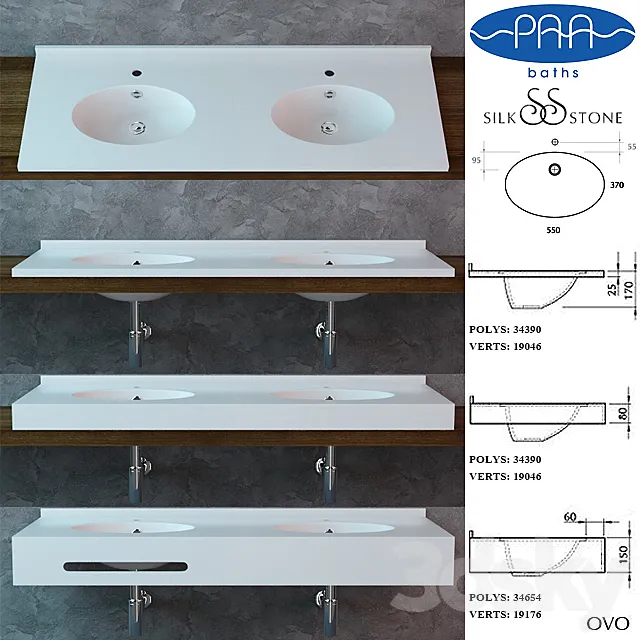 PAA
baths
SILK STONE
95
55
370
550
25
170
POLYS: 34390
VERTS: 19046
80
POLYS: 34390
VERTS: 19046
60
150
POLYS: 34654
VERTS: 19176
OVO
3dsky